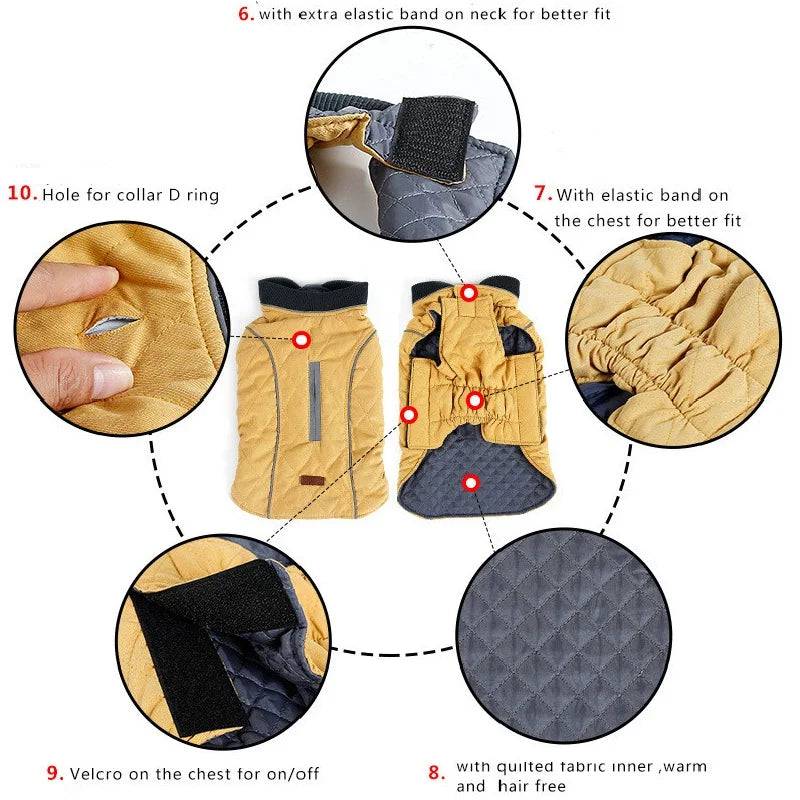 6. with extra elastic band on neck for better fit

10. Hole for collar D ring

7. With elastic band on the chest for better fit

9. Velcro on the chest for on/off

8. with quilted fabric inner ,warm and hair free