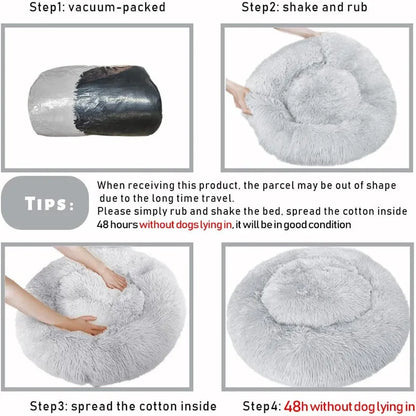 Step1: vacuum-packed

Step2: shake and rub

TIPS:

When receiving this product, the parcel may be out of shape due to the long time travel.
Please simply rub and shake the bed, spread the cotton inside 48 hours without dogs lying in, it will be in good condition

Step3: spread the cotton inside

Step4: 48h without dog lying in