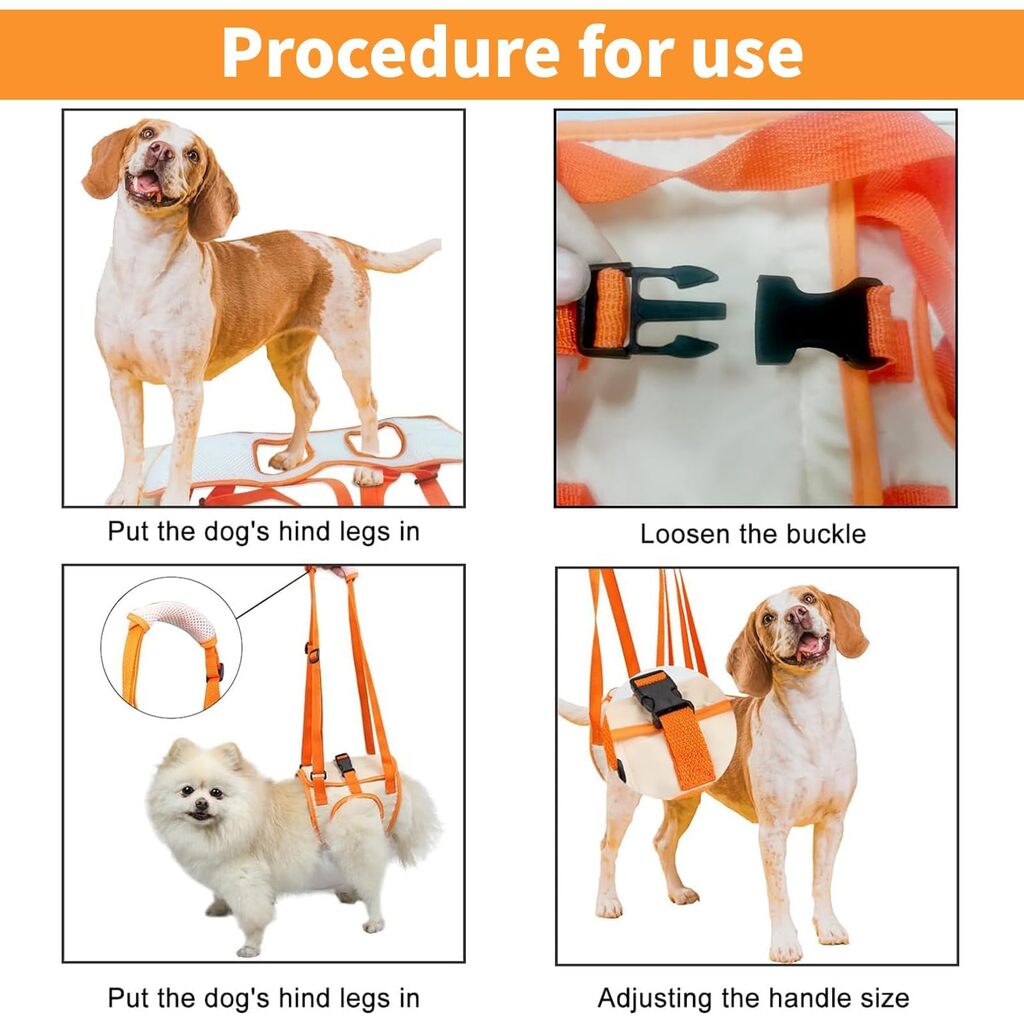 Procedure for use

Put the dog's hind legs in

Loosen the buckle

Put the dog's hind legs in

Adjusting the handle size