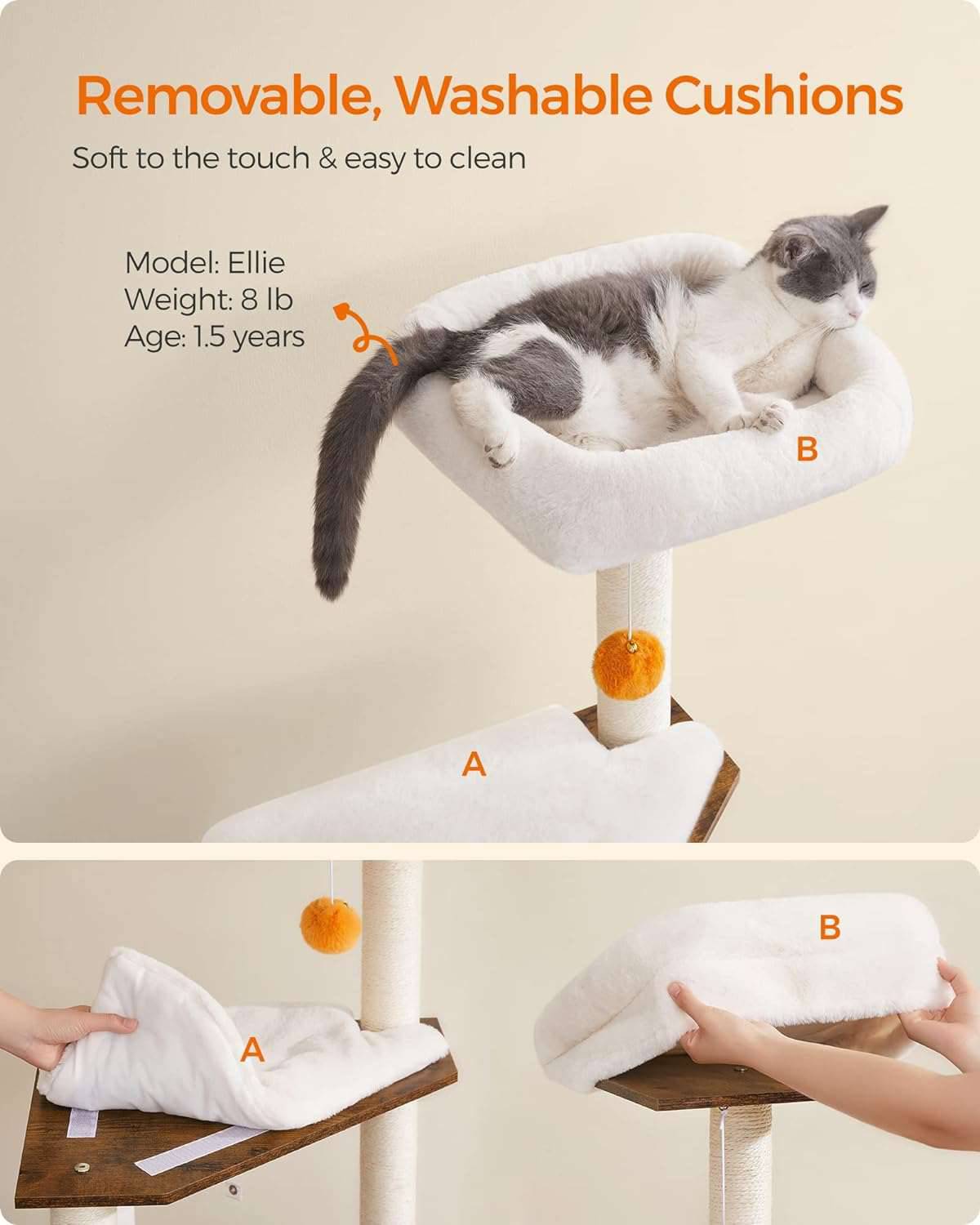 Removable, Washable Cushions

Soft to the touch & easy to clean

Model: Ellie
Weight: 8 lb
Age: 1.5 years

B

A

A

B