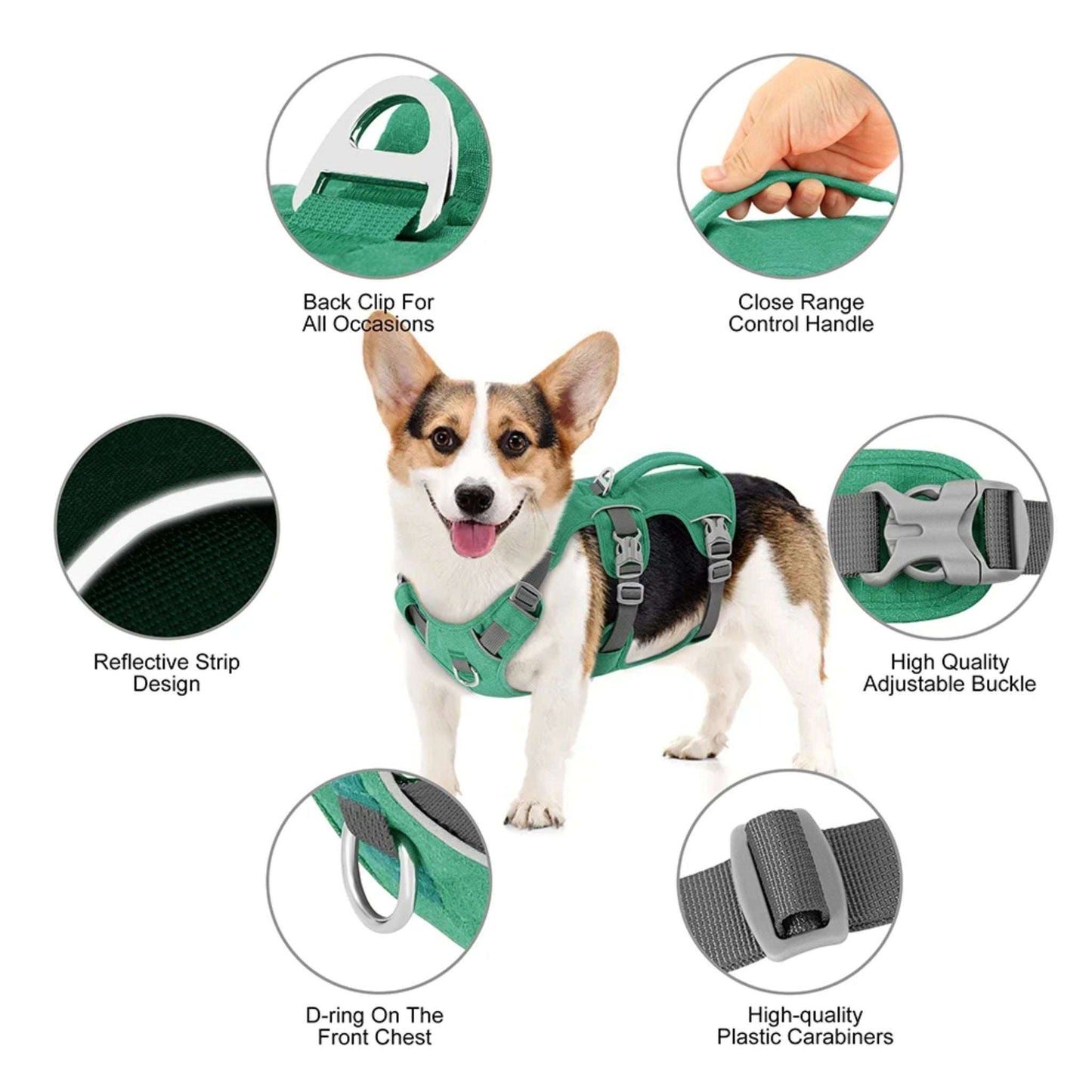 Back Clip For All Occasions

Close Range Control Handle

Reflective Strip Design

High Quality Adjustable Buckle

D-ring On The Front Chest

High-quality Plastic Carabiners